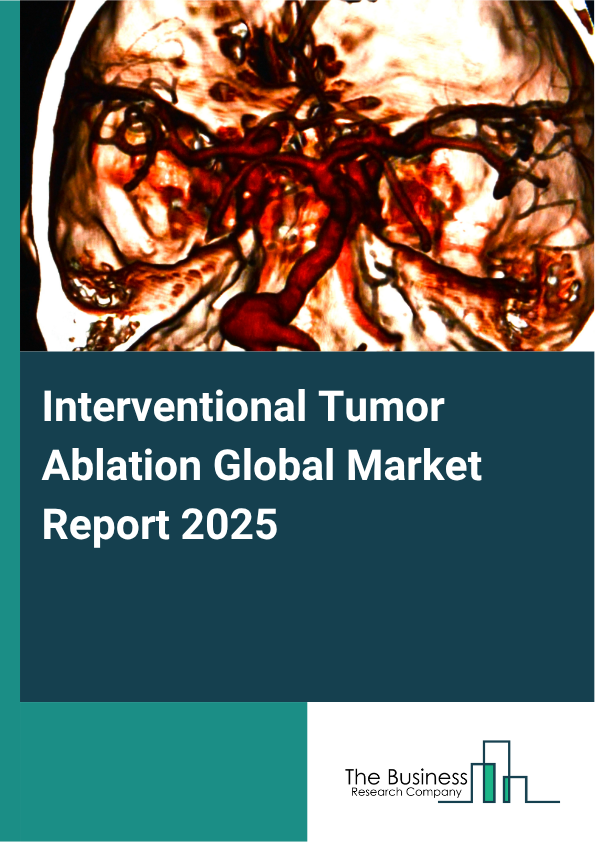 Interventional Tumor Ablation Global Market Report 2025

The Business
Research Company