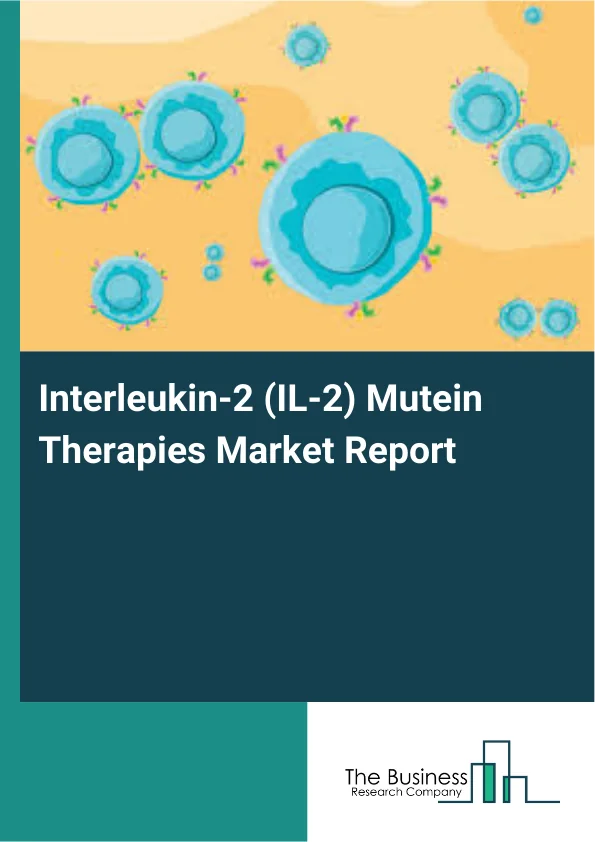 Interleukin-2 (IL-2) Mutein Therapies Market Report

The Business
Research Company