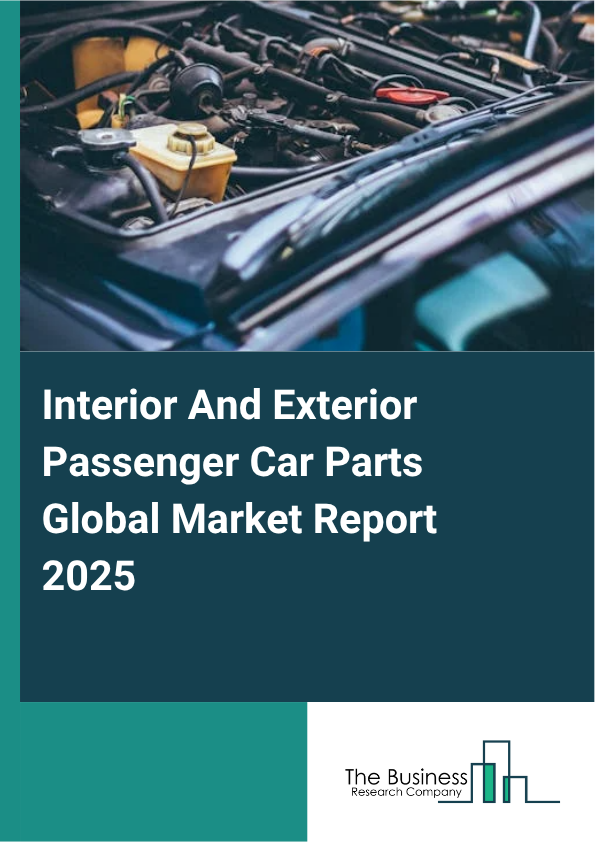 Interior And Exterior Passenger Car Parts Global Market Report 2025

The Business
Research Company