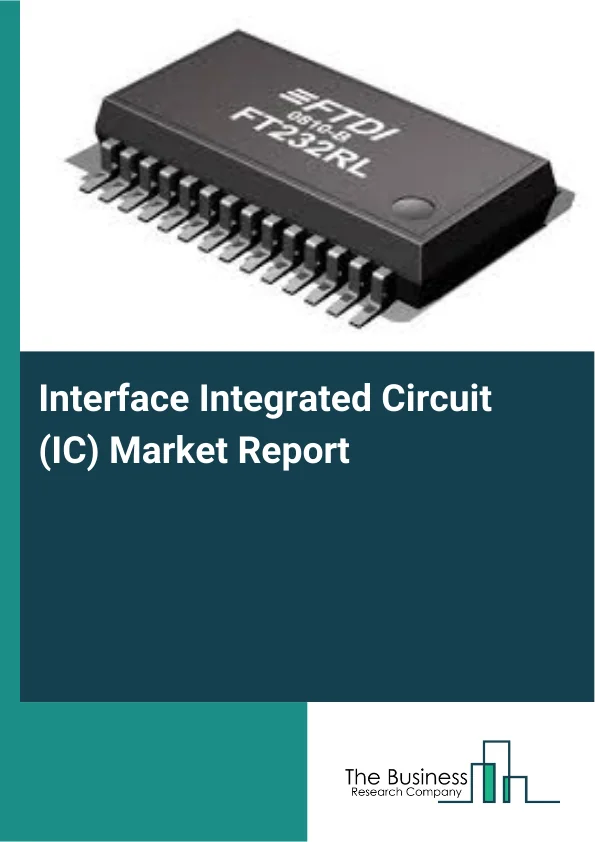 FTDI
0810-B
FT232RL

Interface Integrated Circuit (IC) Market Report

The Business
Research Company