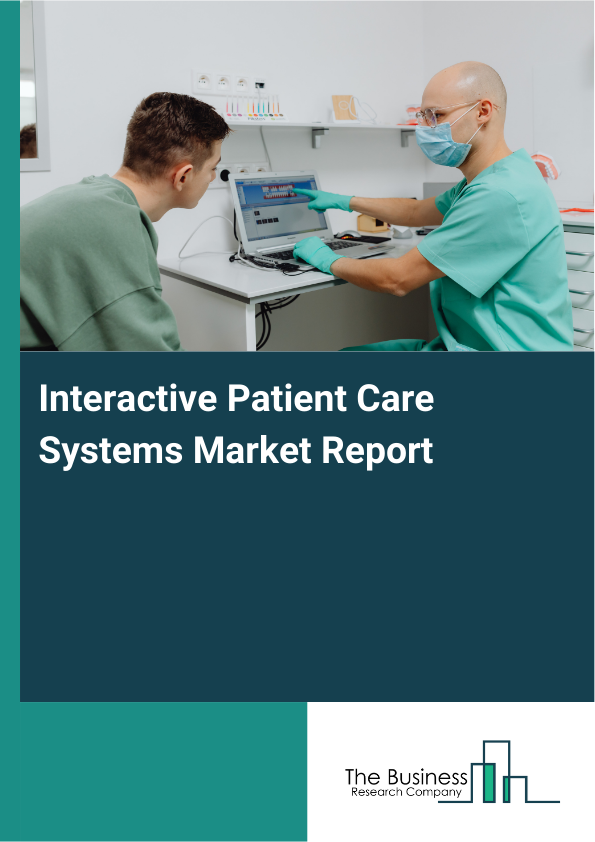 Interactive Patient Care Systems Market Report

The Business
Research Company