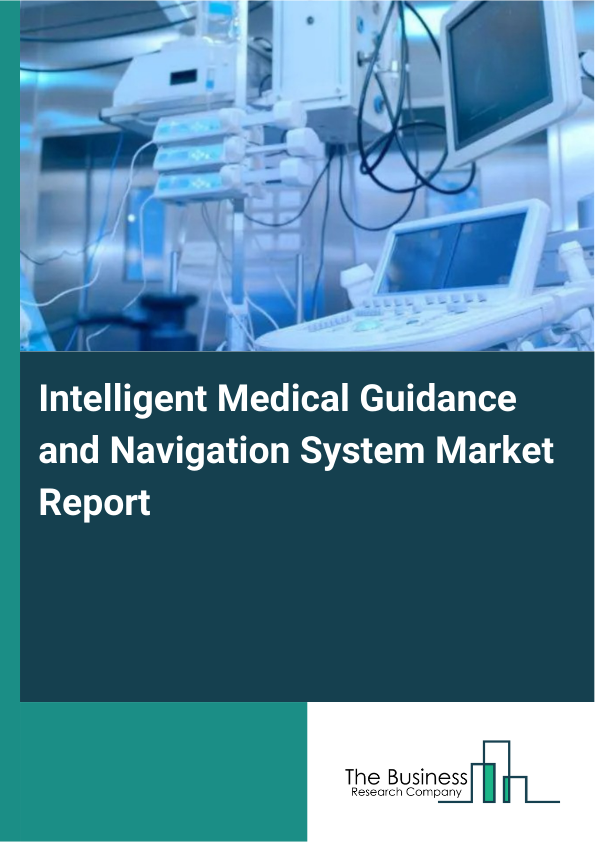 Intelligent Medical Guidance and Navigation System Market Report

The Business
Research Company