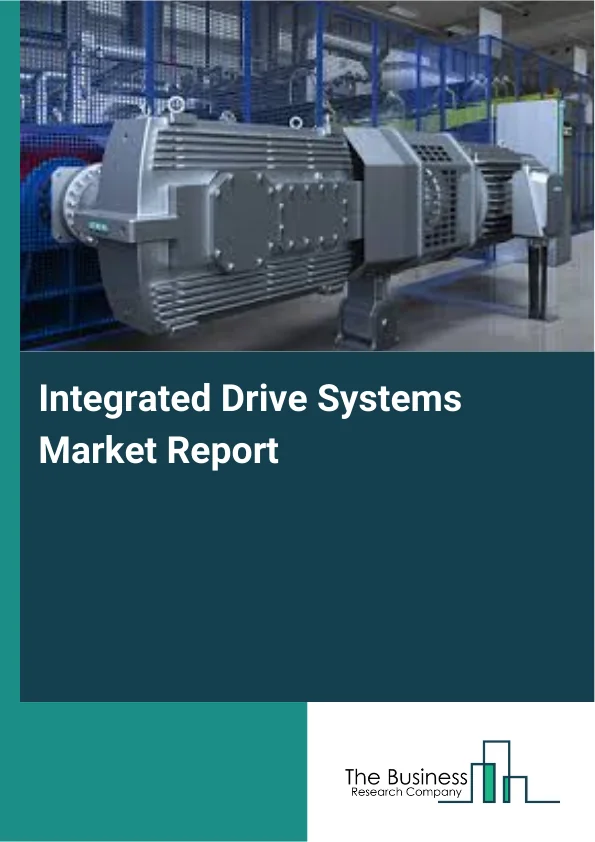 Integrated Drive Systems Market Report

The Business
Research Company