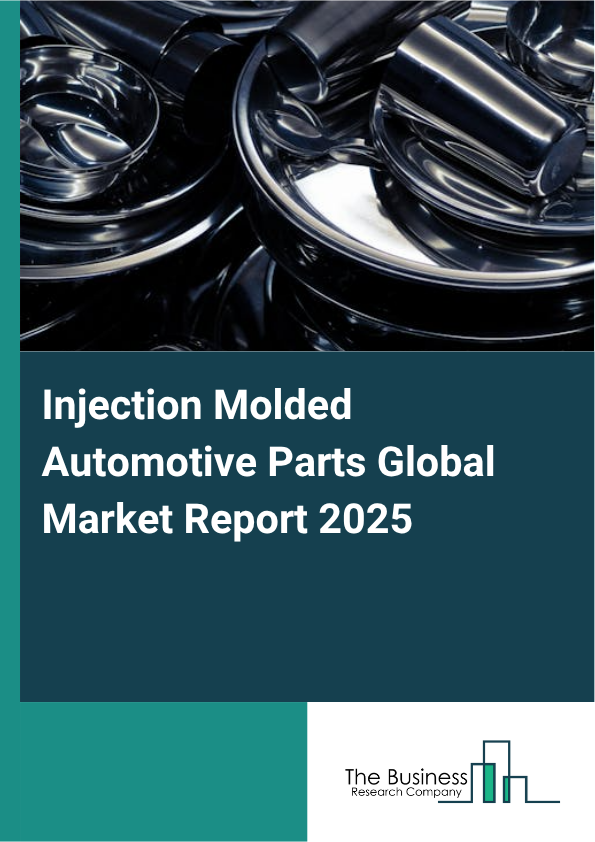 Injection Molded Automotive Parts Global Market Report 2025

The Business
Research Company