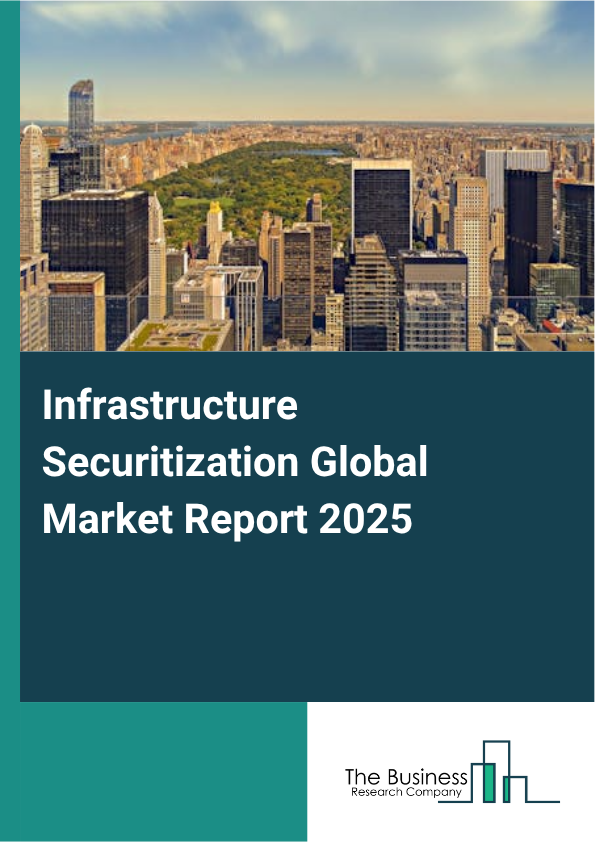 Infrastructure Securitization Global Market Report 2025

The Business
Research Company