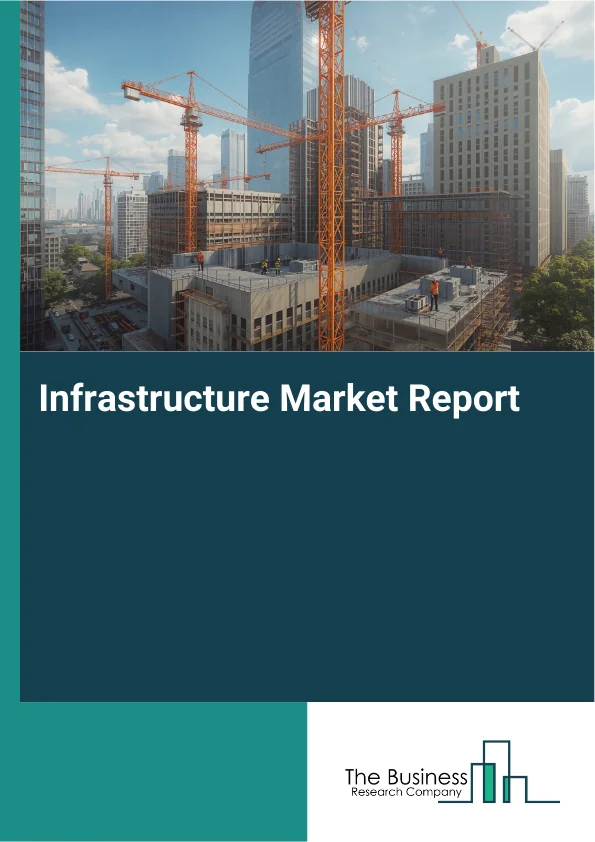 Infrastructure Market Report

The Business
Research Company