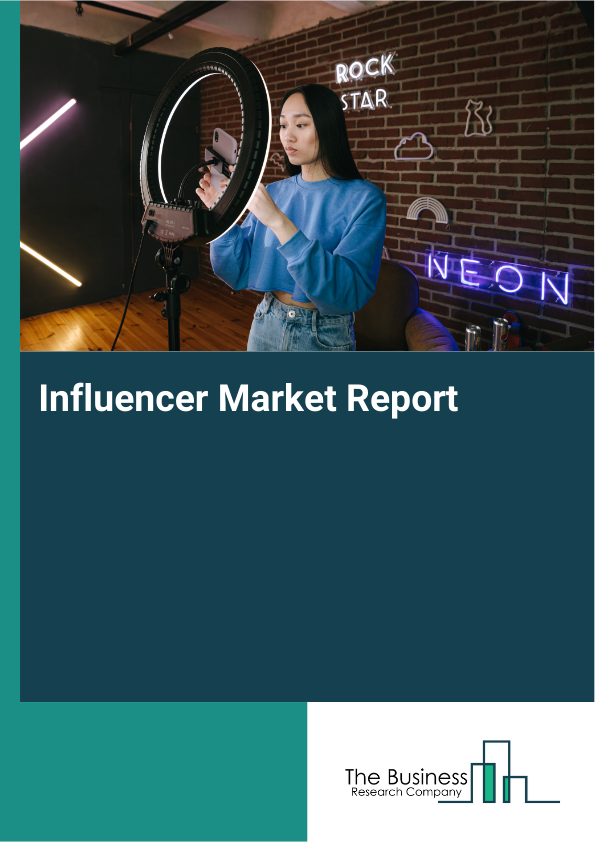 ROCK
STAR

NEON

Influencer Market Report

The Business
Research Company