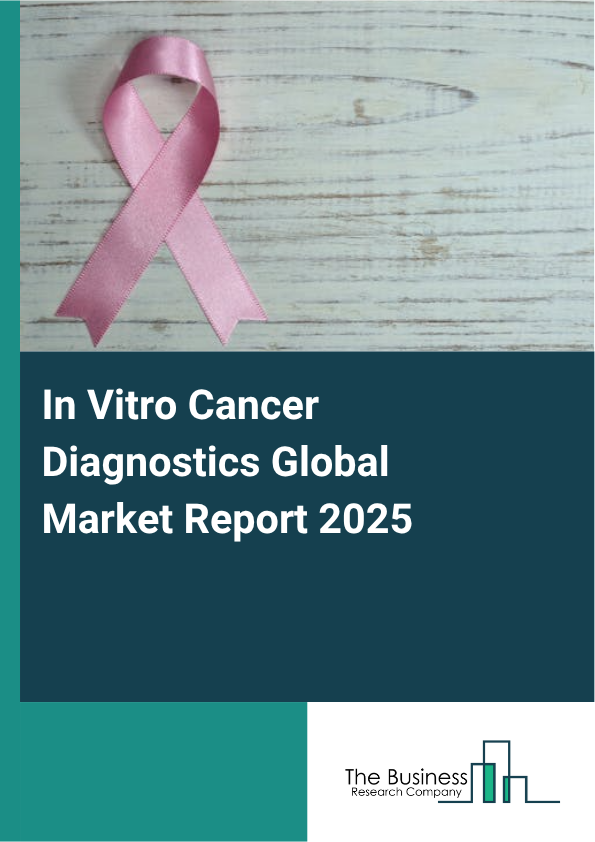 In Vitro Cancer Diagnostics Global Market Report 2025

The Business
Research Company