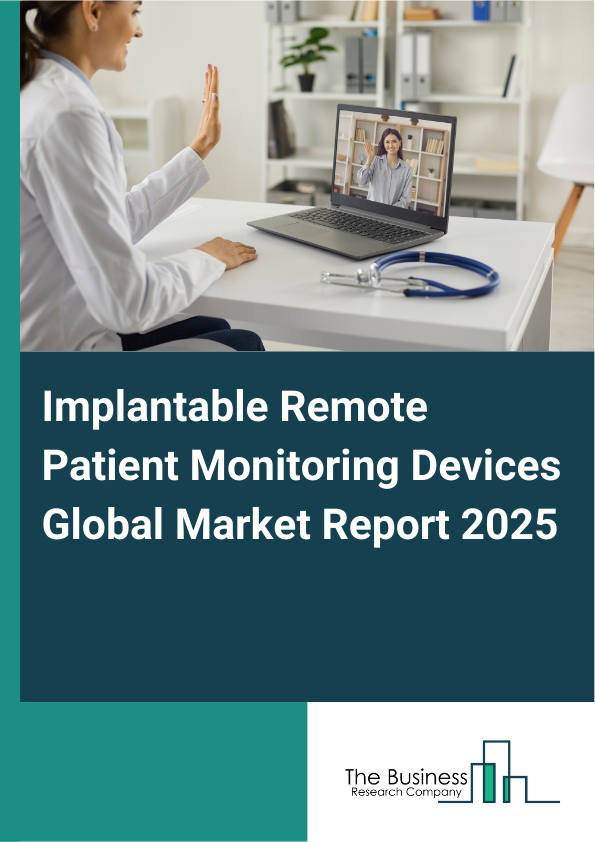 Implantable Remote Patient Monitoring Devices Global Market Report 2025

The Business
Research Company