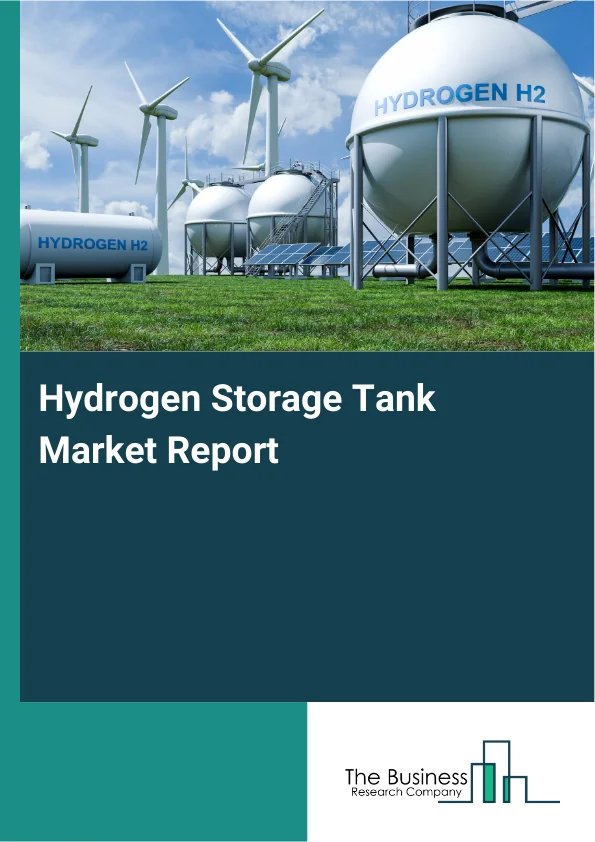 HYDROGEN H2

HYDROGEN H2

Hydrogen Storage Tank Market Report

The Business
Research Company