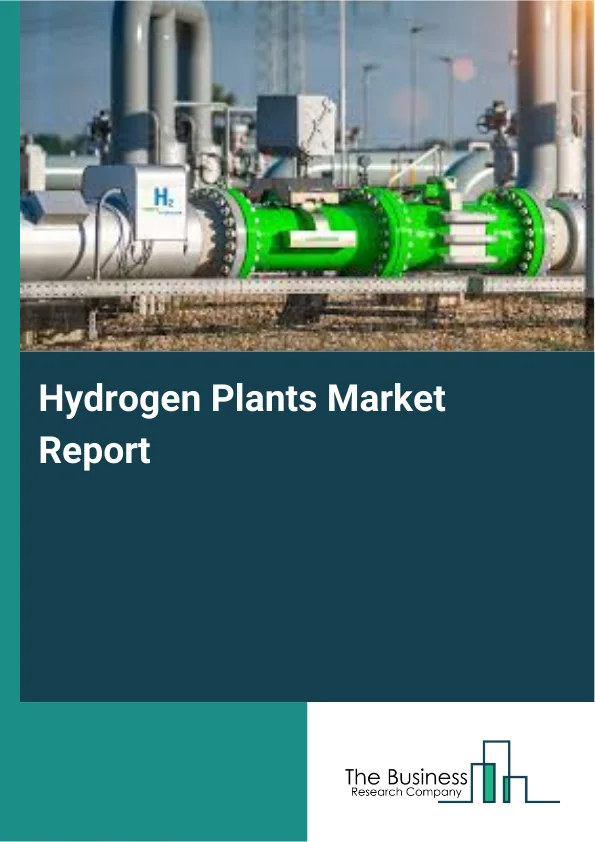 $H_2$

Hydrogen Plants Market Report

The Business
Research Company