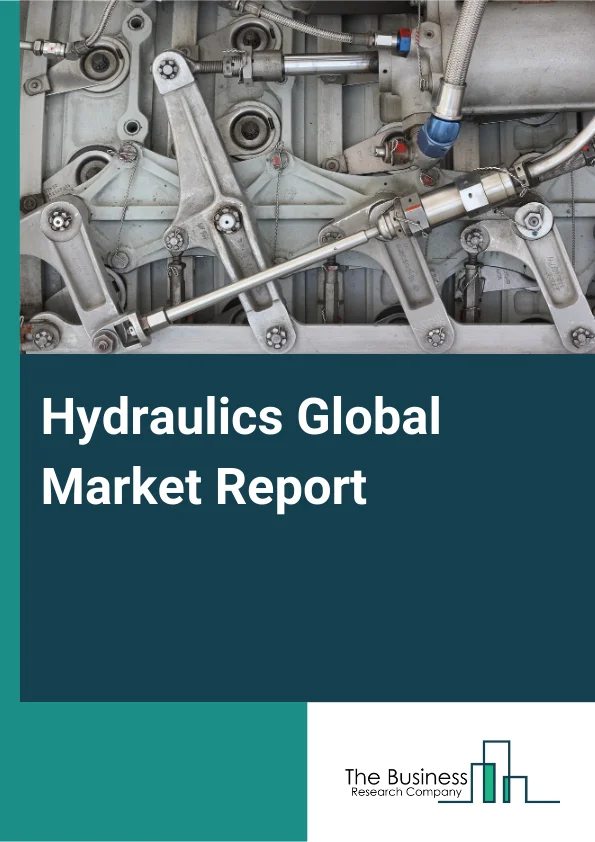 Hydraulics Global Market Report

The Business
Research Company