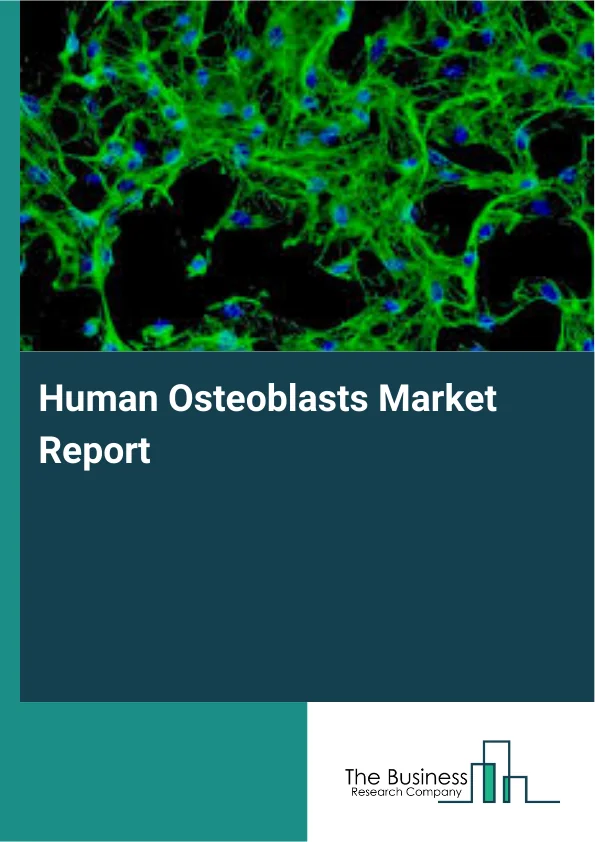 Human Osteoblasts Market Report

The Business
Research Company