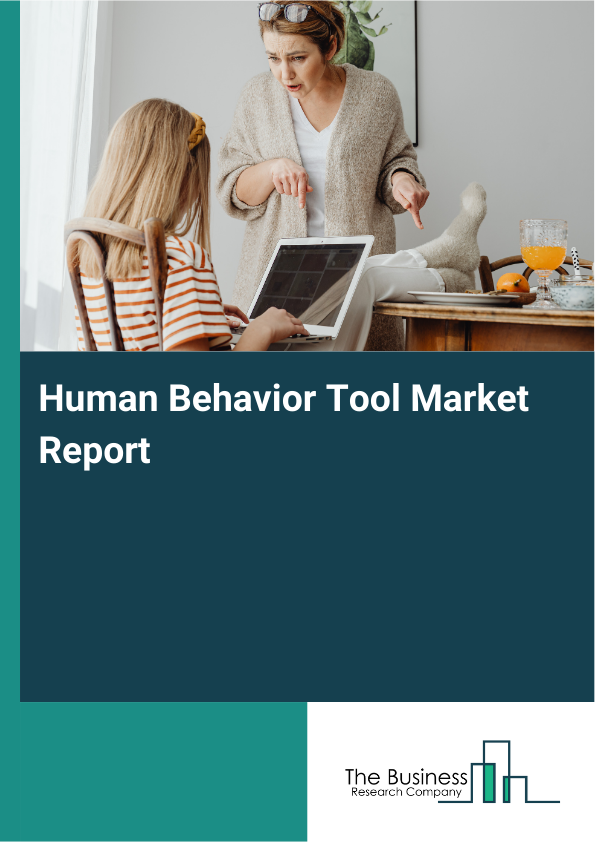 Human Behavior Tool Market Report

The Business
Research Company