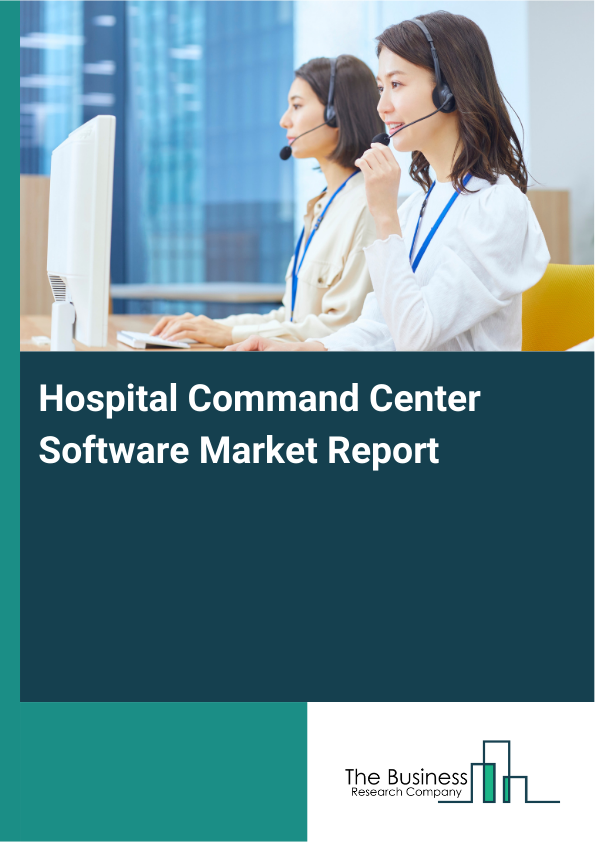 Hospital Command Center Software Market Report

The Business
Research Company