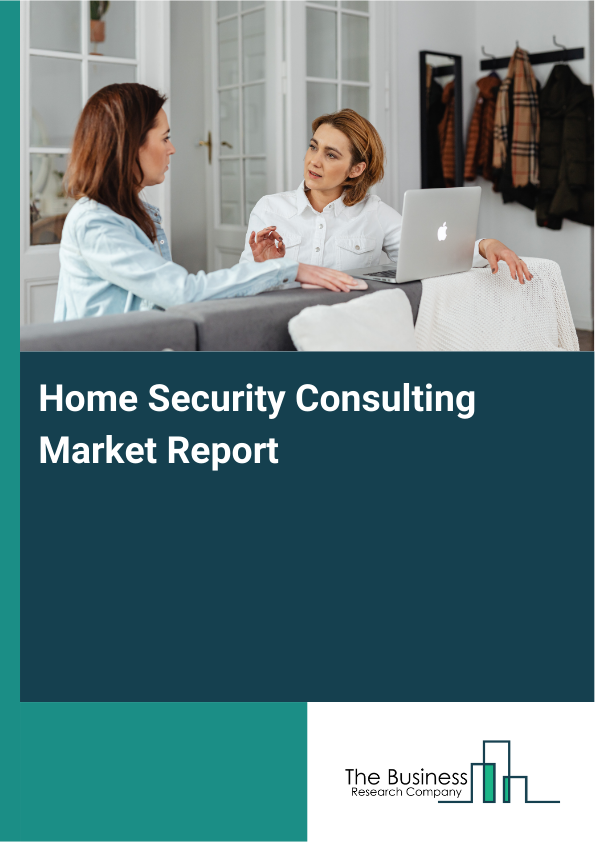 Home Security Consulting Market Report

The Business
Research Company