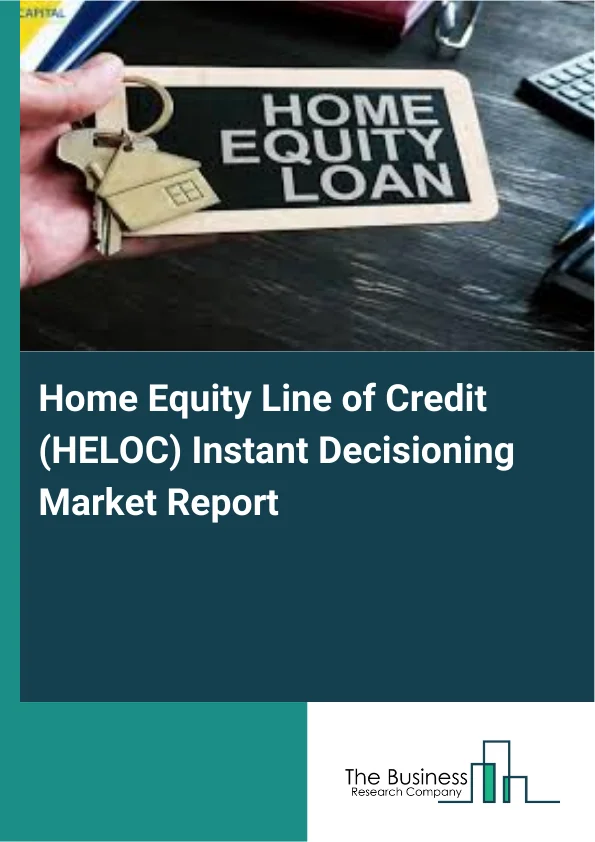 CAPITAL

HOME EQUITY LOAN

Home Equity Line of Credit (HELOC) Instant Decisioning Market Report

The Business Research Company