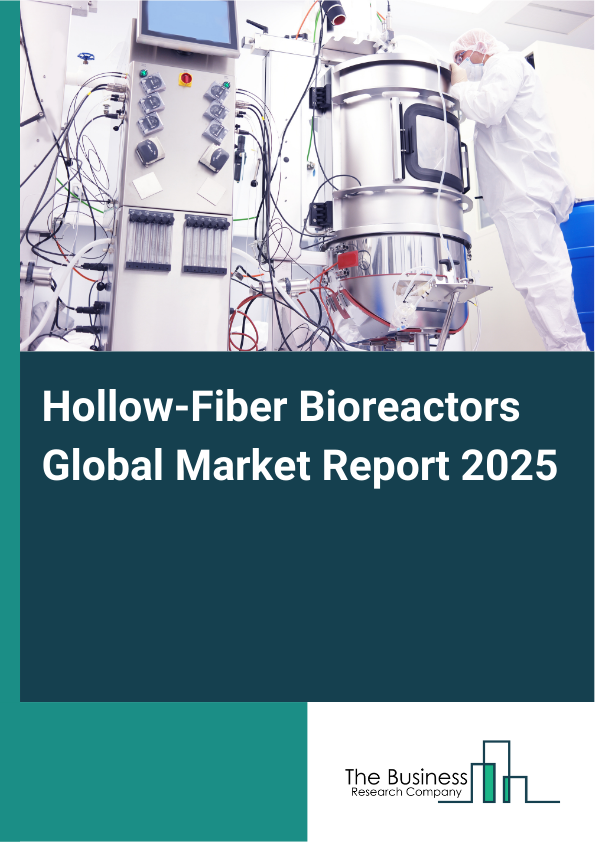 Hollow-Fiber Bioreactors Global Market Report 2025

The Business
Research Company