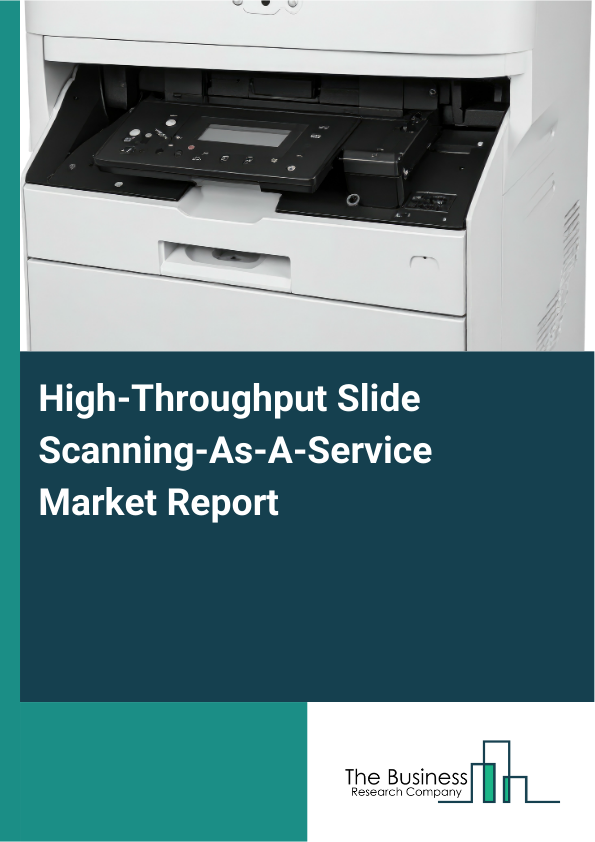 High-Throughput Slide Scanning-As-A-Service Market Report

The Business
Research Company