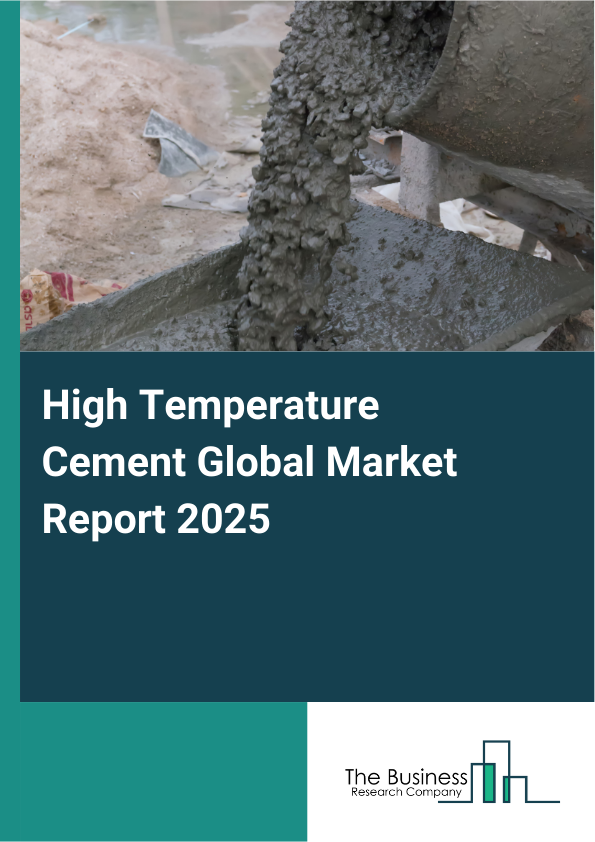 High Temperature Cement Global Market Report 2025

The Business
Research Company