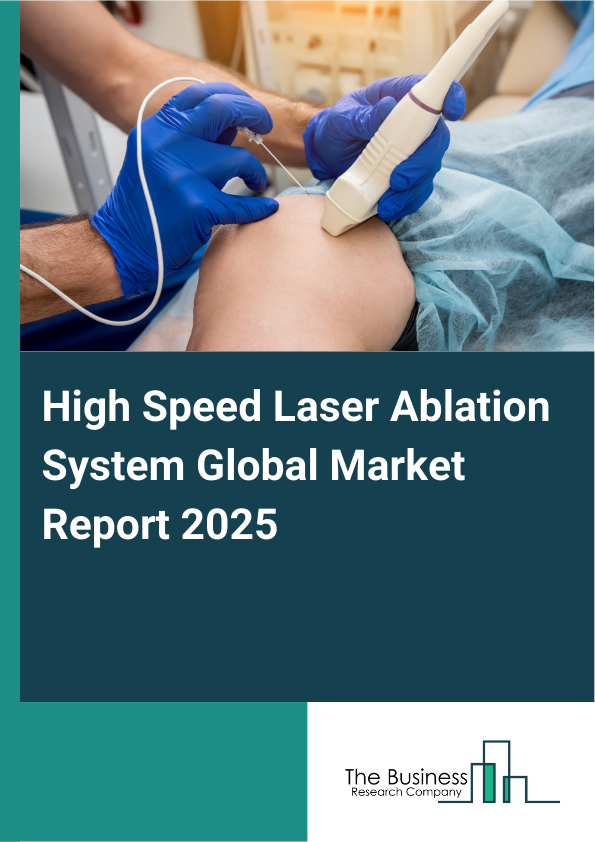 High Speed Laser Ablation System Global Market Report 2025

The Business
Research Company