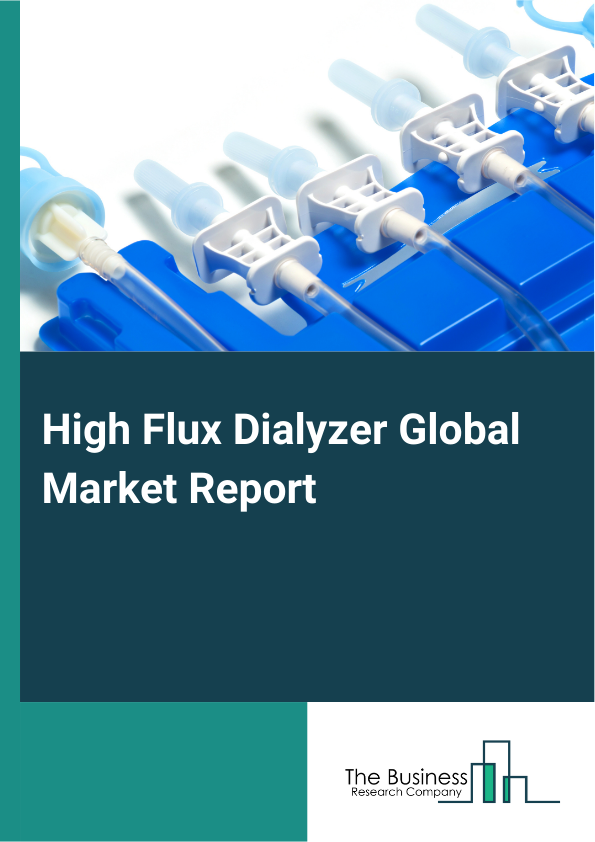 High Flux Dialyzer Global Market Report

The Business
Research Company