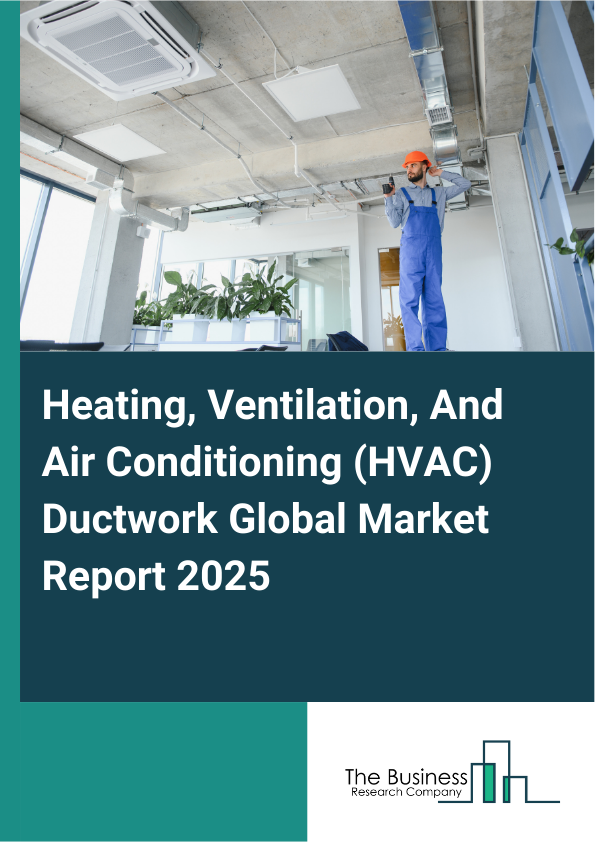 Heating, Ventilation, And Air Conditioning (HVAC) Ductwork Global Market Report 2025

The Business
Research Company