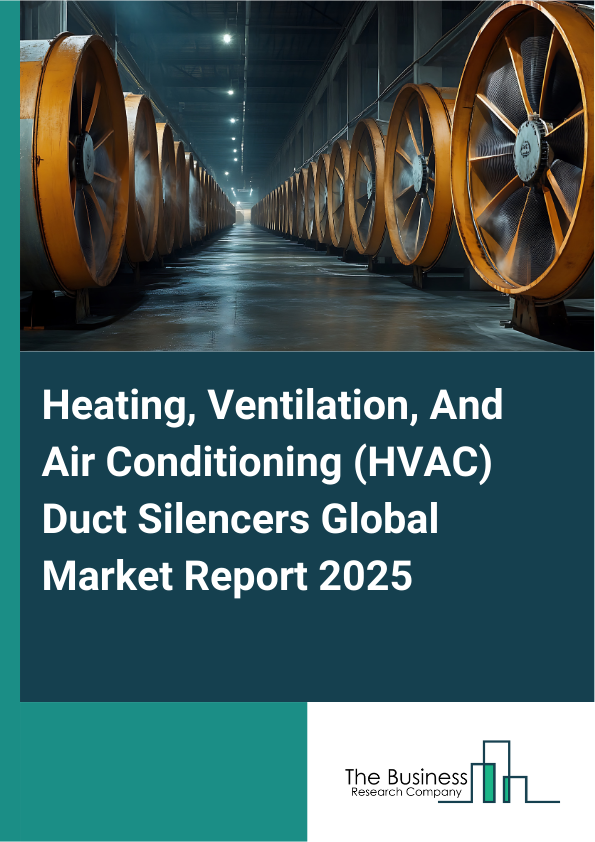 Heating, Ventilation, And Air Conditioning (HVAC) Duct Silencers Global Market Report 2025

The Business
Research Company