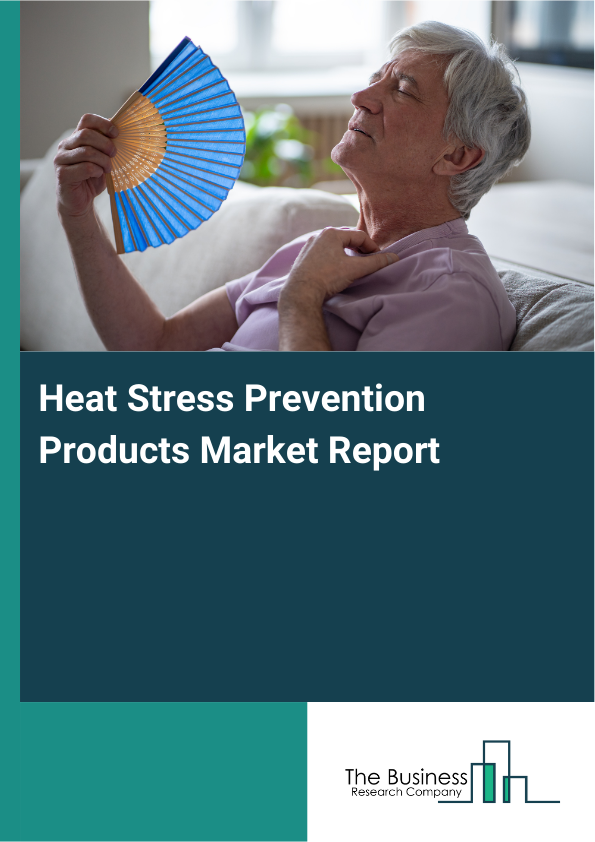 Heat Stress Prevention Products Market Report

The Business
Research Company