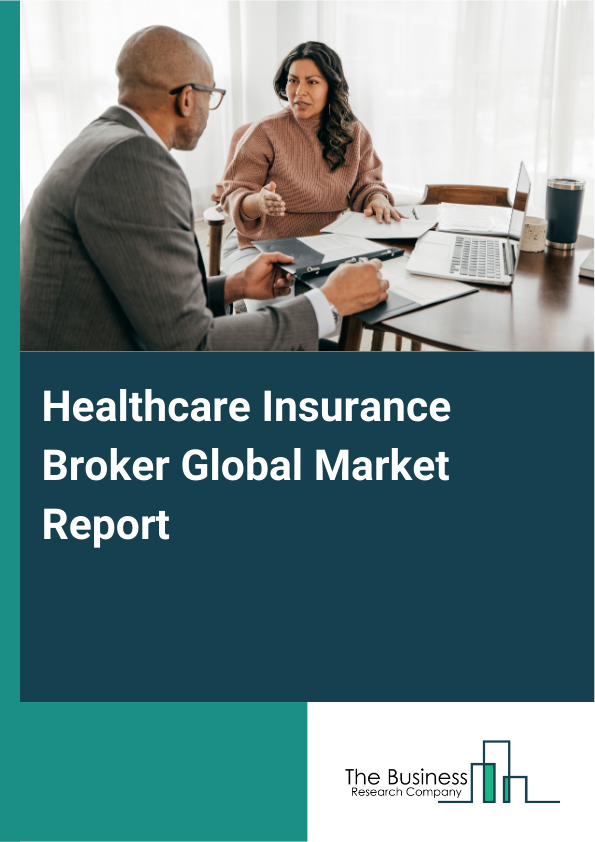 Healthcare Insurance Broker Global Market Report

The Business
Research Company