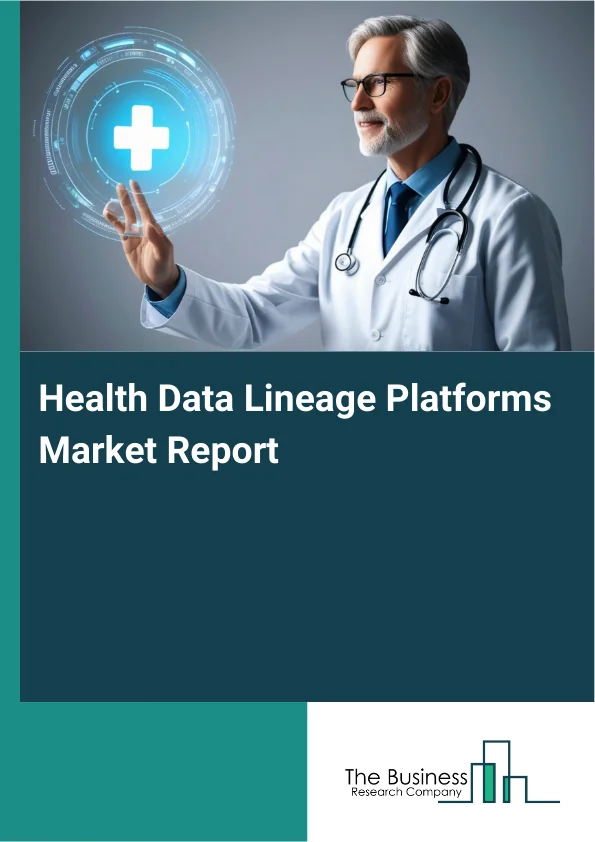 Health Data Lineage Platforms Market Report

The Business
Research Company