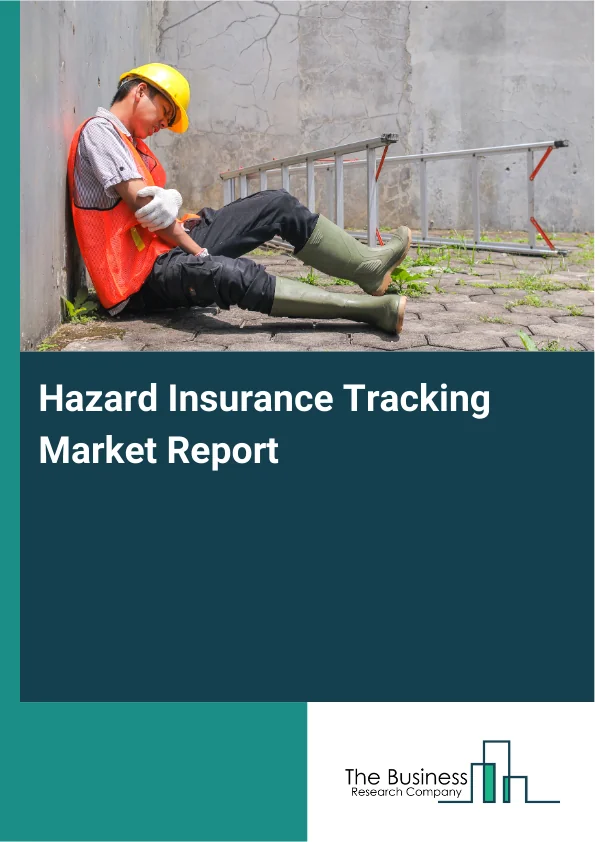 Hazard Insurance Tracking Market Report

The Business
Research Company