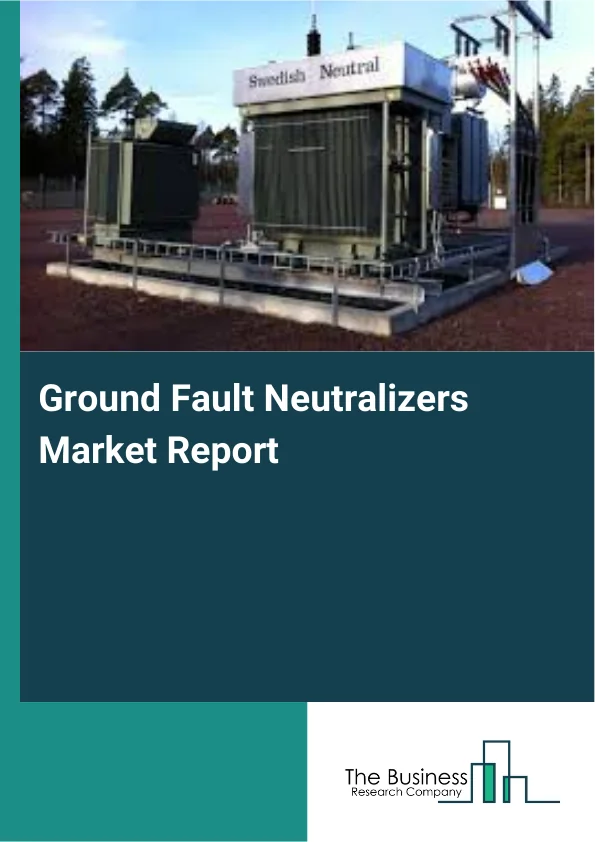 Swedish Neutral

Ground Fault Neutralizers Market Report

The Business
Research Company