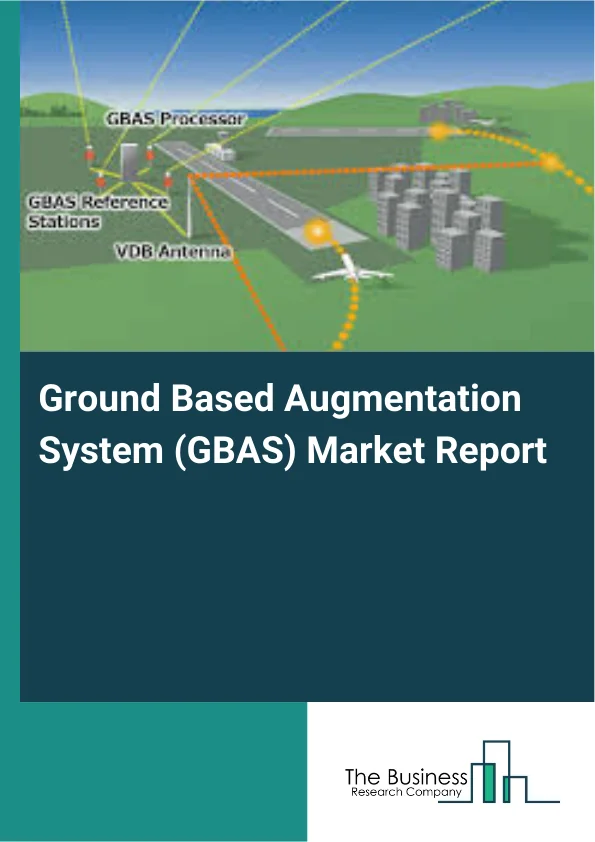 GBAS Processor

GBAS Reference Stations

VDB Antenna

Ground Based Augmentation System (GBAS) Market Report

The Business
Research Company