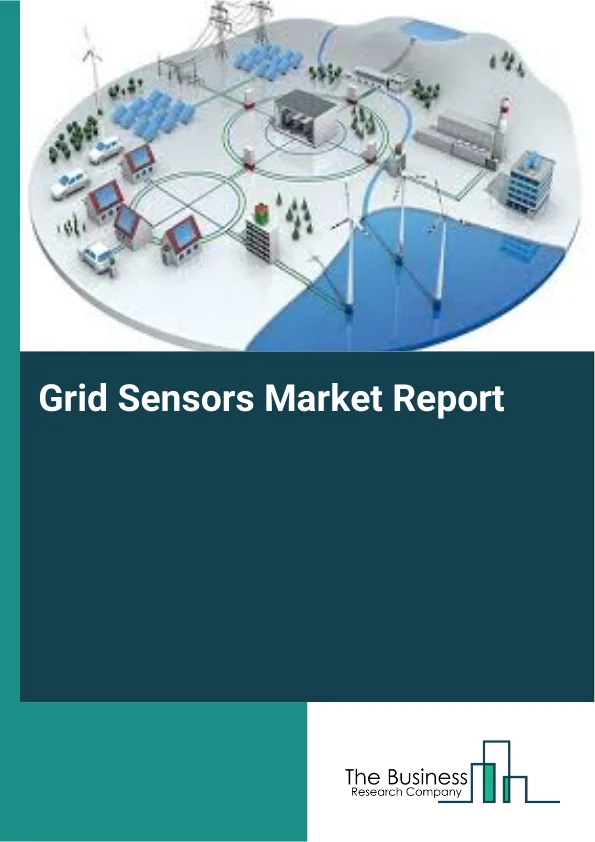 Grid Sensors Market Report

The Business
Research Company