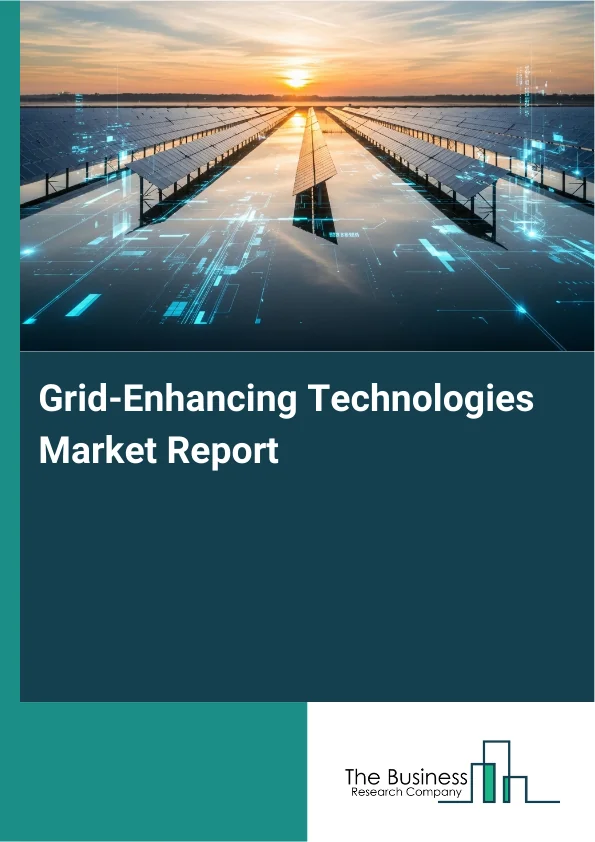 Grid-Enhancing Technologies Market Report

The Business
Research Company