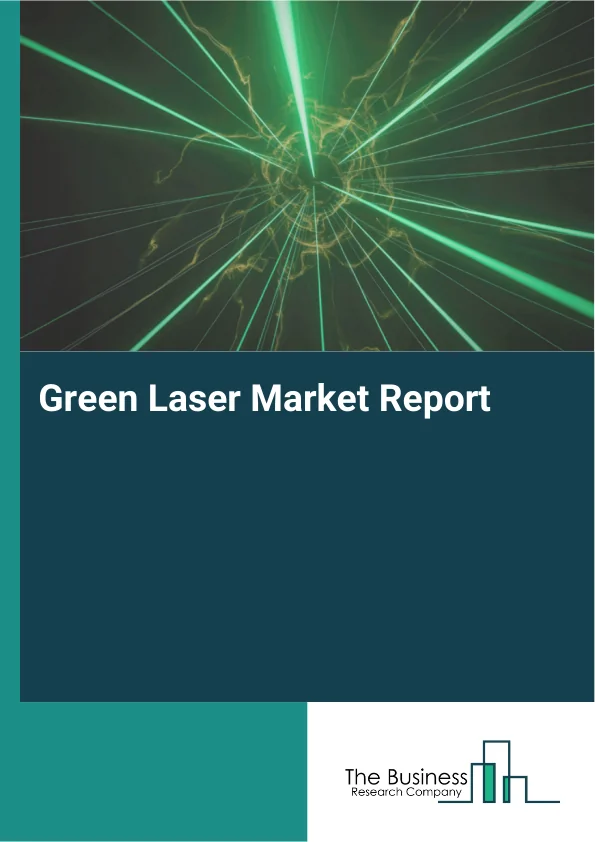 Green Laser Market Report

The Business
Research Company