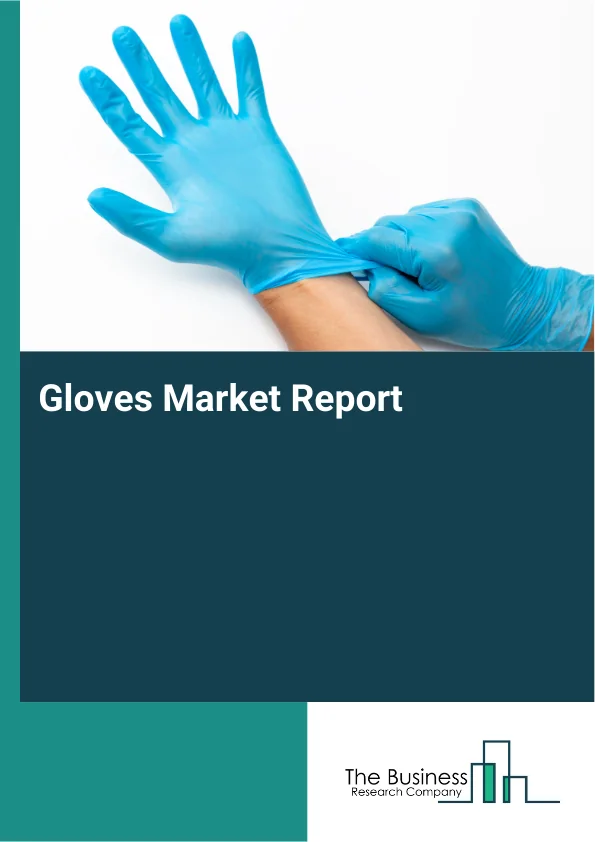 Gloves Market Report

The Business
Research Company