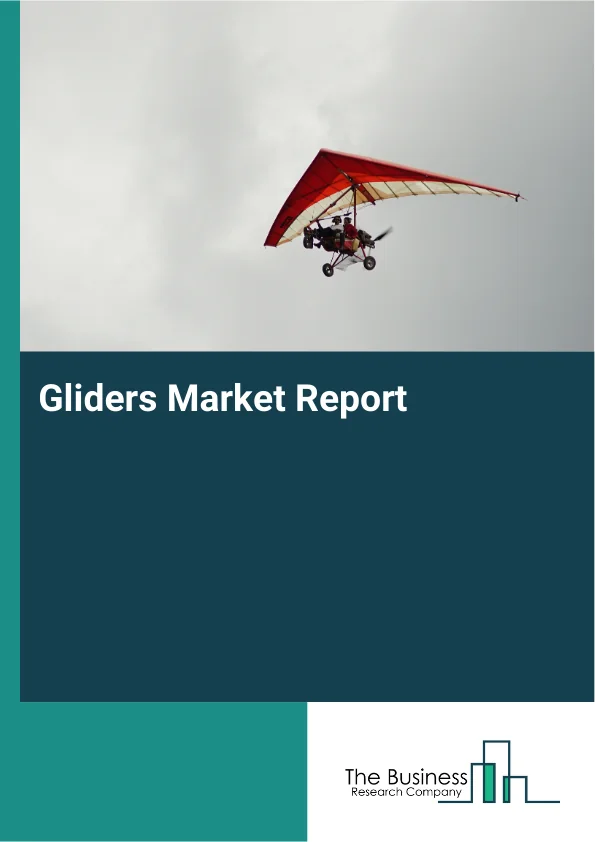 Gliders Market Report

The Business
Research Company