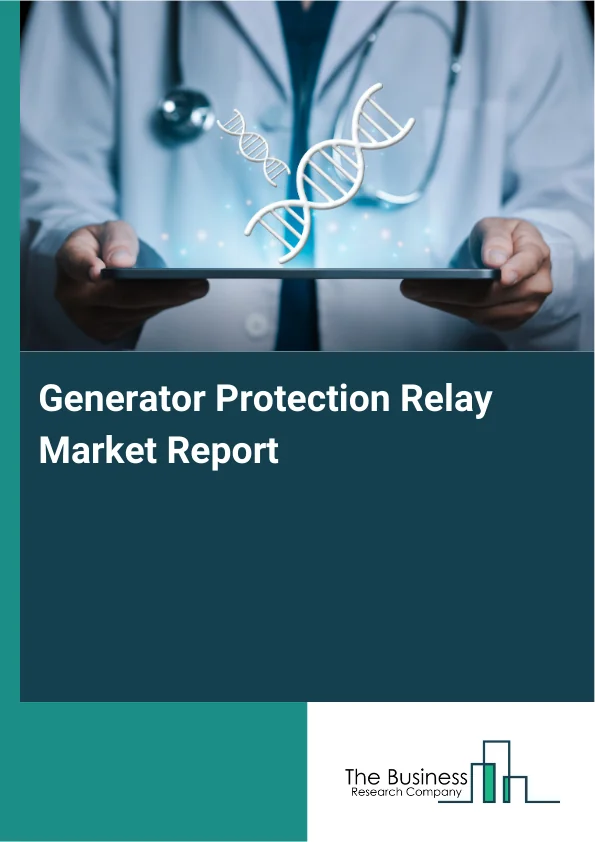 Generator Protection Relay Market Report

The Business
Research Company