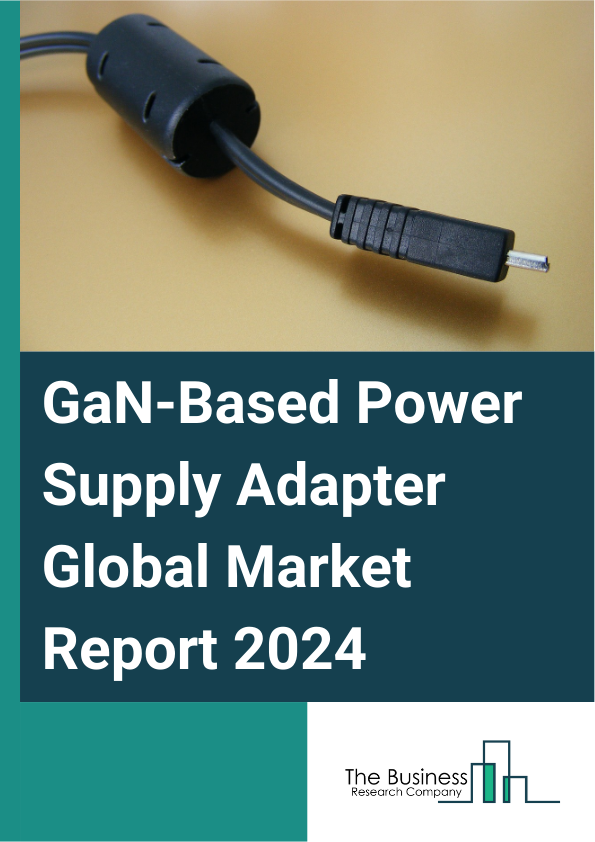 GaN-Based Power Supply Adapter Global Market Report 2024

The Business
Research Company