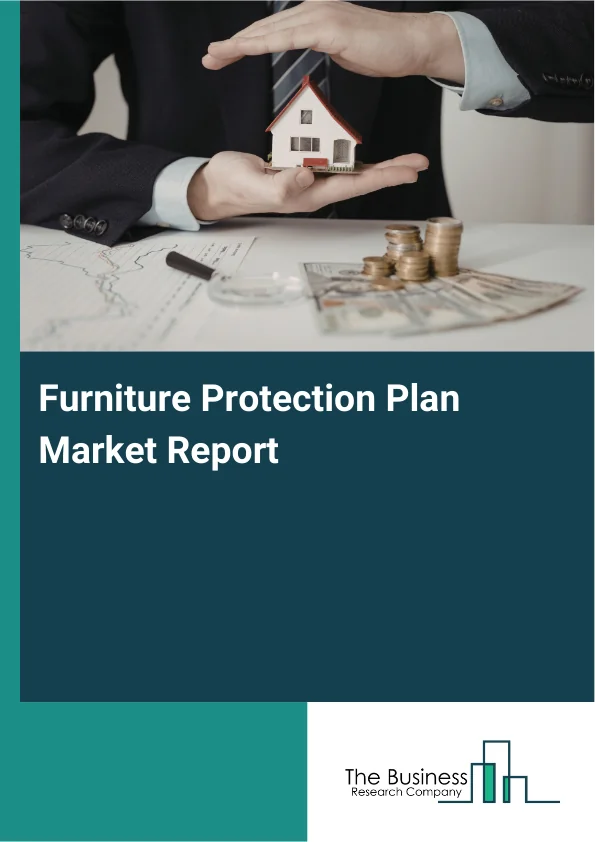 Furniture Protection Plan Market Report

The Business
Research Company