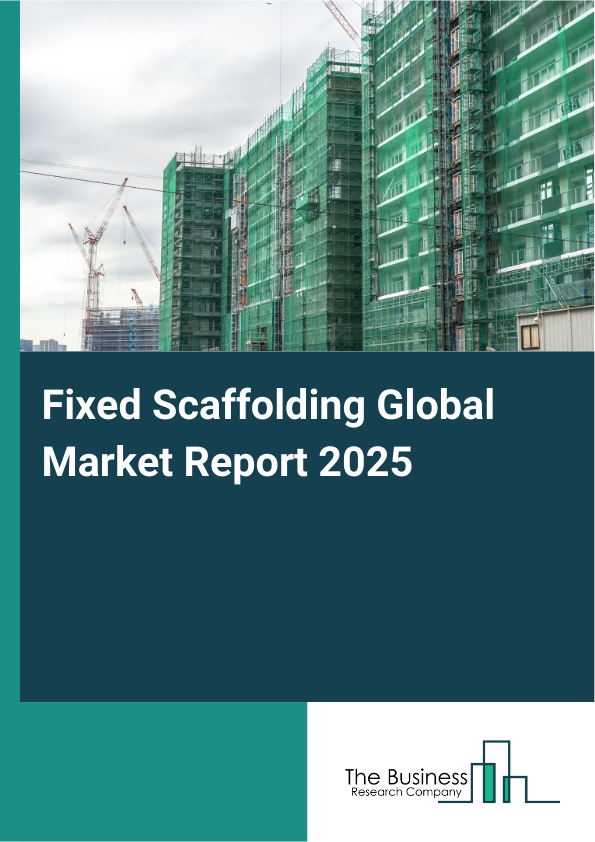 Fixed Scaffolding Global Market Report 2025

The Business
Research Company