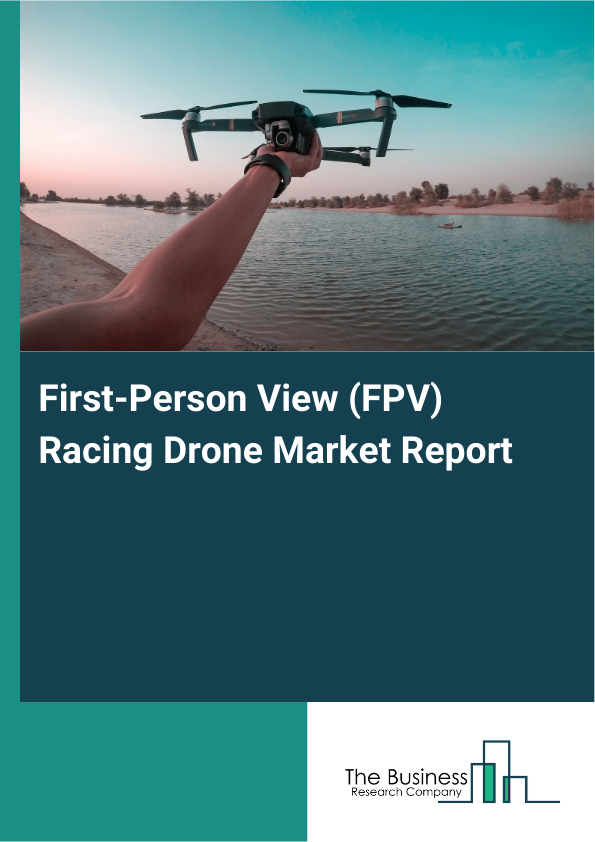 First-Person View (FPV) Racing Drone Market Report

The Business
Research Company