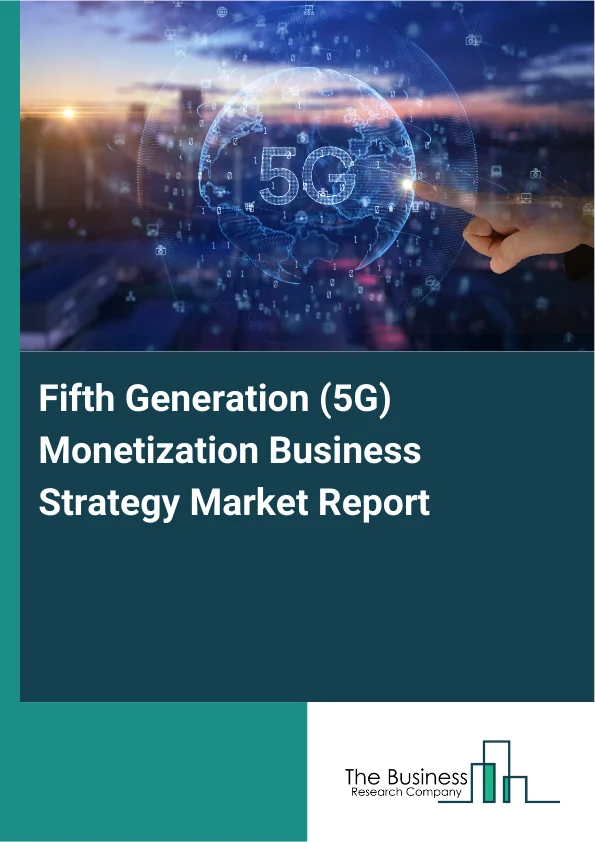 5G

Fifth Generation (5G) Monetization Business Strategy Market Report

The Business
Research Company