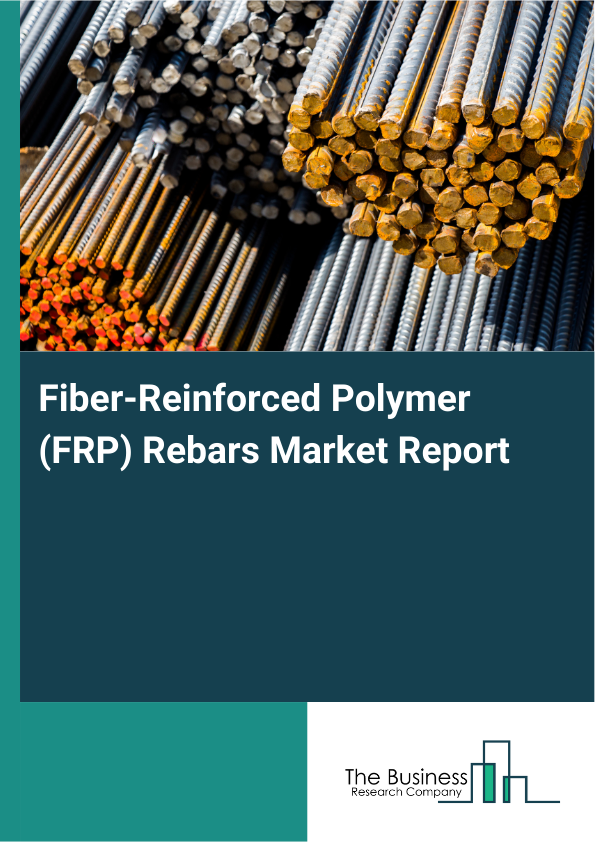 Fiber-Reinforced Polymer (FRP) Rebars Market Report

The Business
Research Company