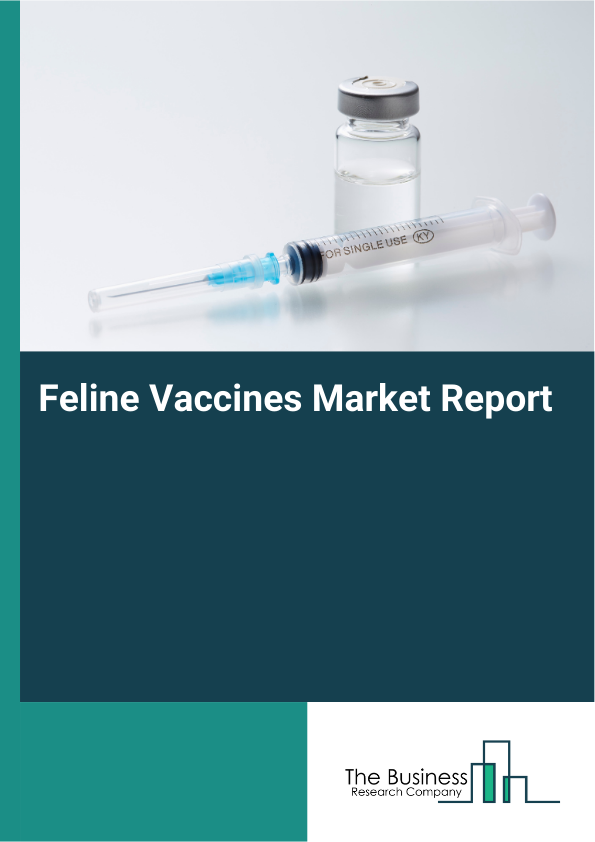 FOR SINGLE USE KY

Feline Vaccines Market Report

The Business
Research Company