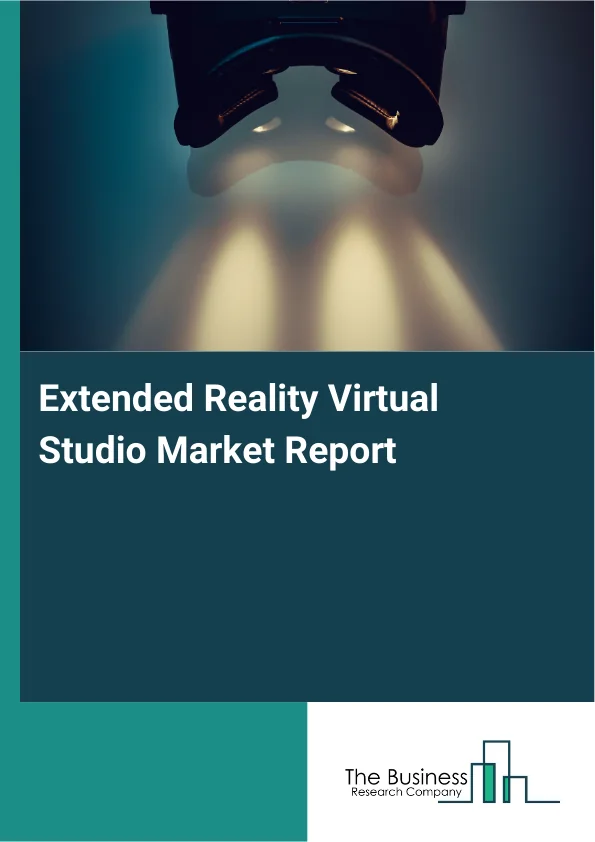 Extended Reality Virtual Studio Market Report

The Business
Research Company