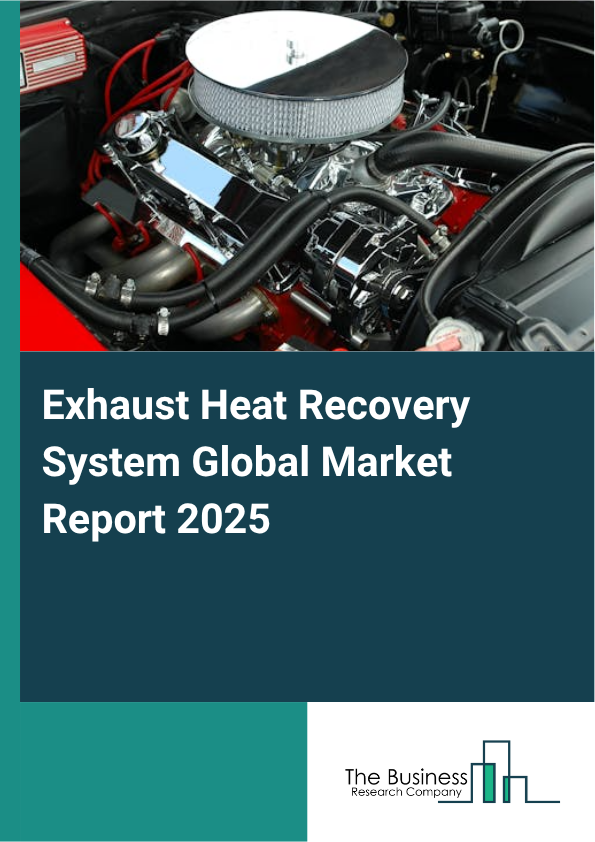 Exhaust Heat Recovery System Global Market Report 2025

The Business
Research Company