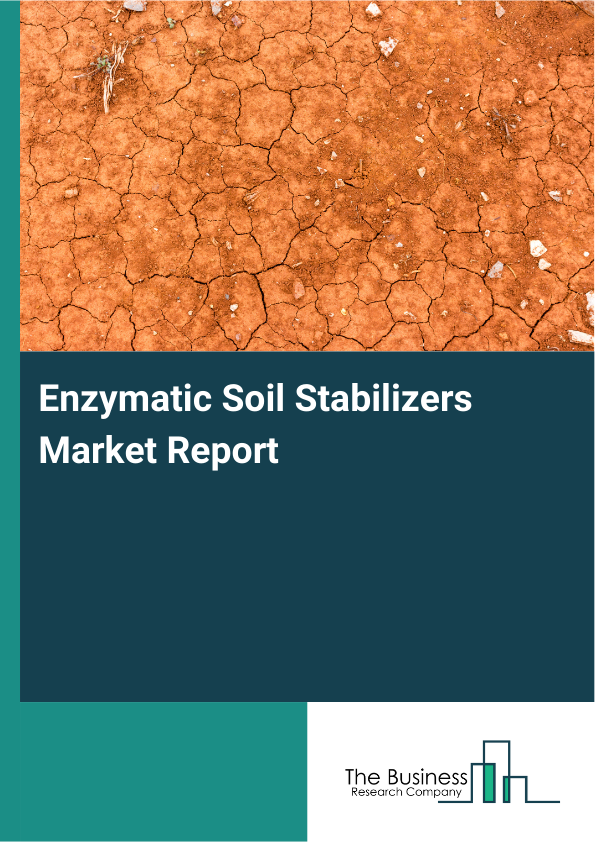 Enzymatic Soil Stabilizers Market Report

The Business
Research Company